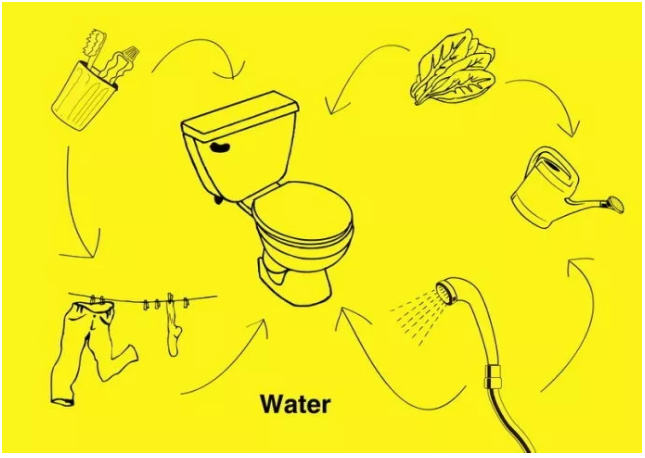 Water